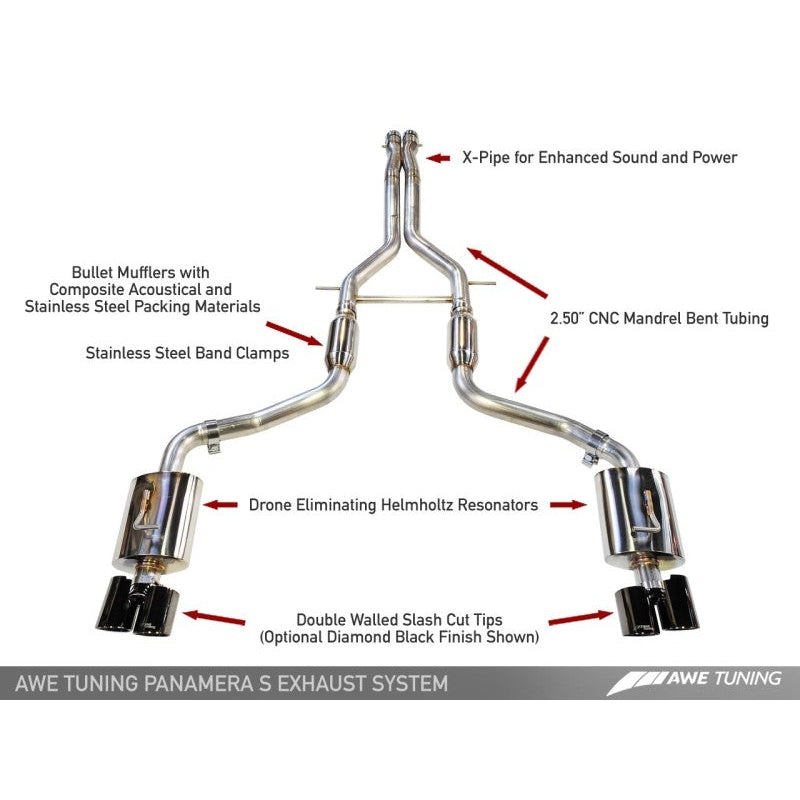 X-Pipe for Enhanced Sound and Power

Bullet Mufflers with Composite Acoustical and Stainless Steel Packing Materials

2.50" CNC Mandrel Bent Tubing

Stainless Steel Band Clamps

Drone Eliminating Helmholtz Resonators

Double Walled Slash Cut Tips (Optional Diamond Black Finish Shown)

AWE TUNING PANAMERA S EXHAUST SYSTEM

AWE TUNING