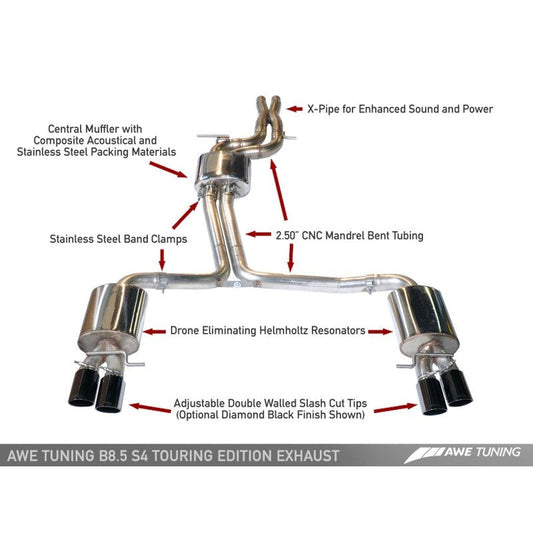 X-Pipe for Enhanced Sound and Power

Central Muffler with Composite Acoustical and Stainless Steel Packing Materials

Stainless Steel Band Clamps

2.50" CNC Mandrel Bent Tubing

Drone Eliminating Helmholtz Resonators

Adjustable Double Walled Slash Cut Tips (Optional Diamond Black Finish Shown)

AWE TUNING B8.5 S4 TOURING EDITION EXHAUST

AWE TUNING